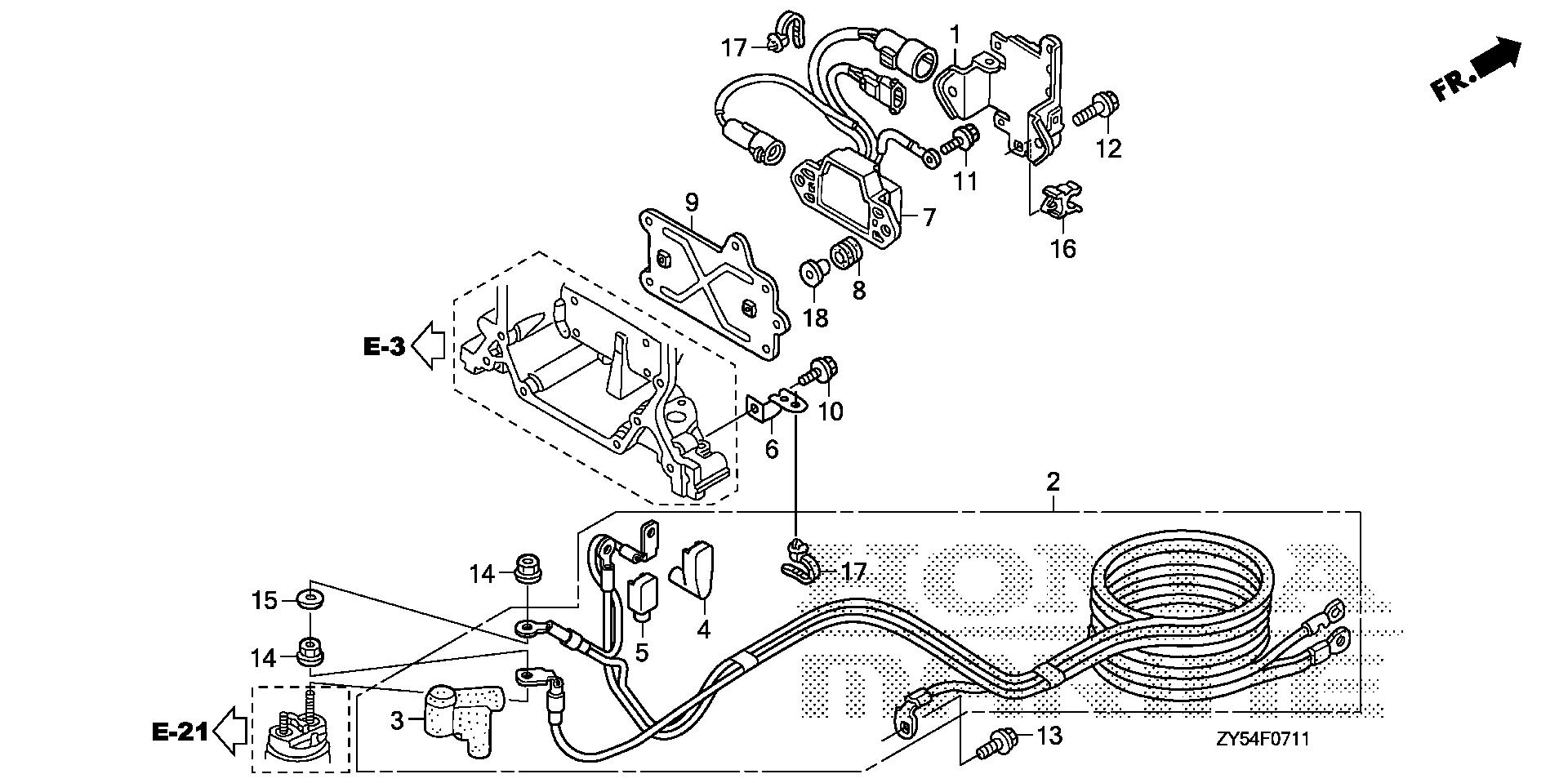 17
1
FR.
12
11
7
16
9
8
18
E-3
10
6
2
14
17
15
4
5
14
3
E-21
13
ZY54F0711